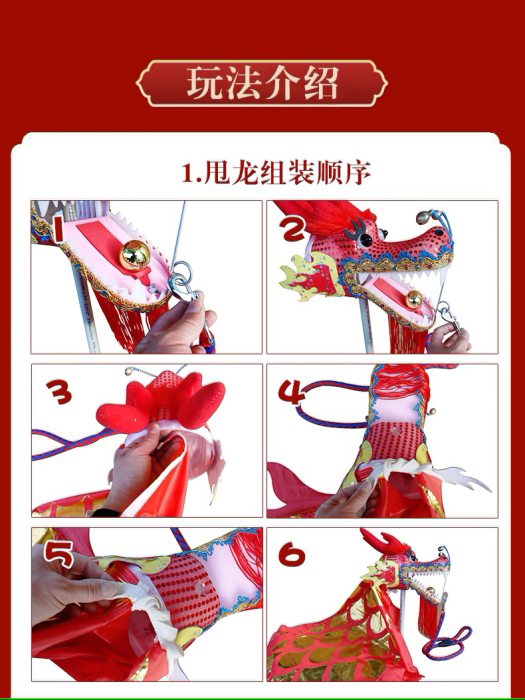 玩法介绍

1.甩龙组装顺序

1

2

3

4

5

6